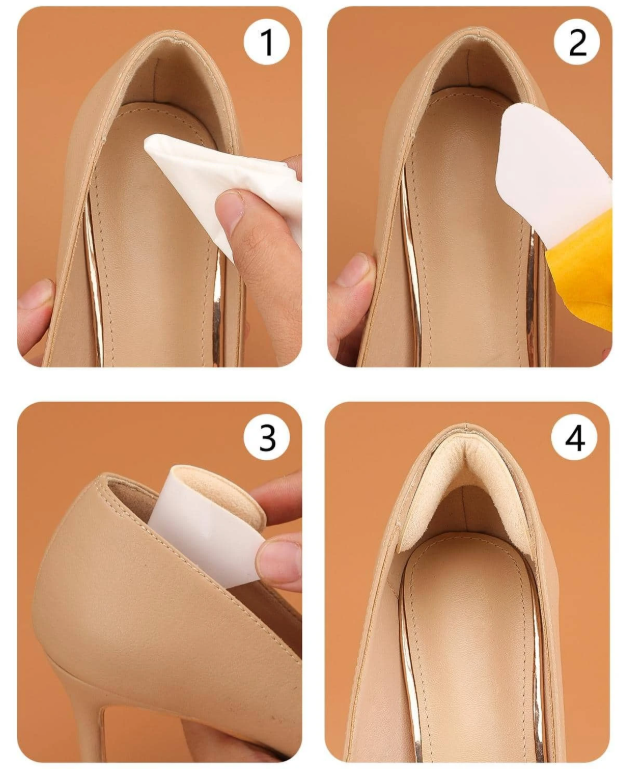 1

2

3

4